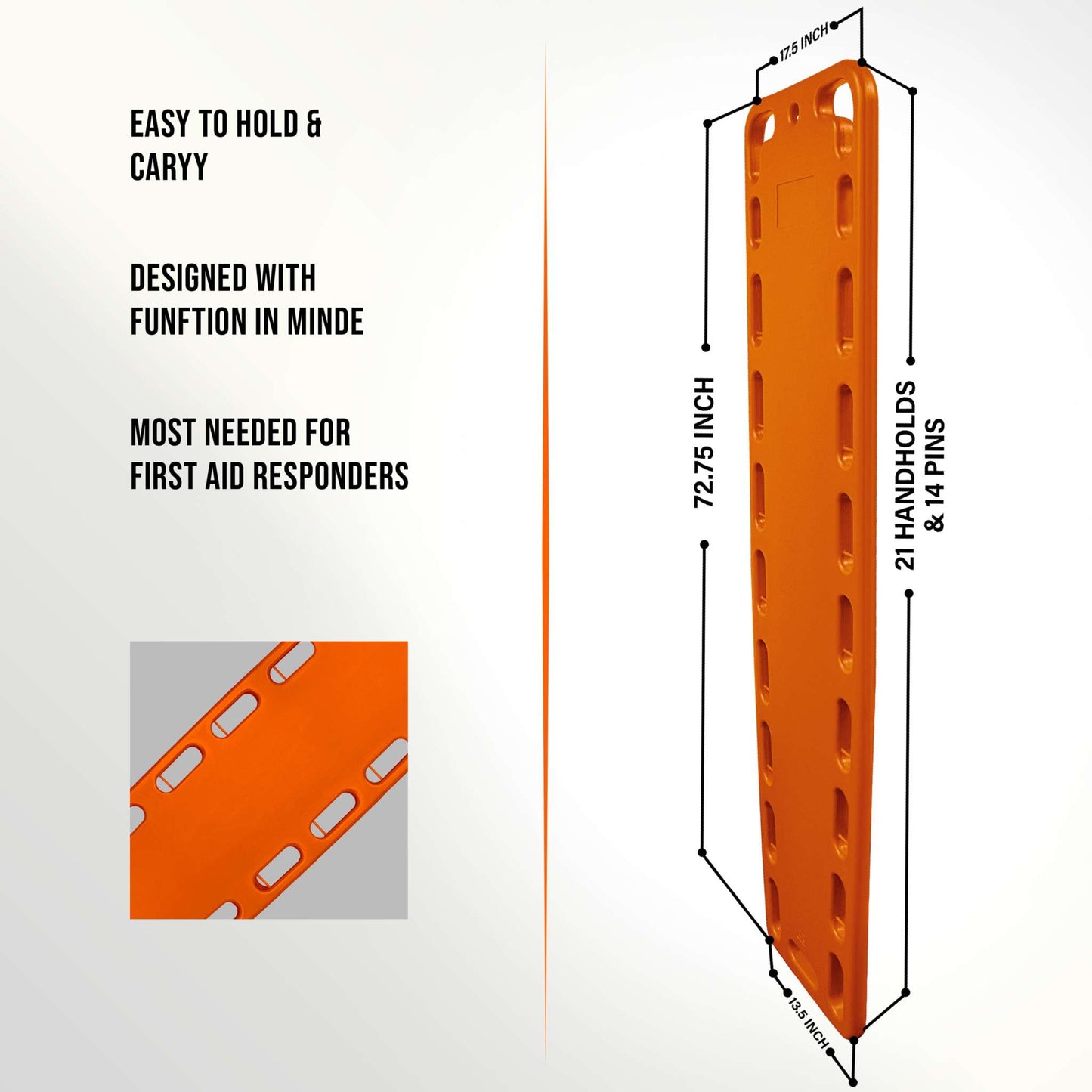 EASY TO HOLD & CARYY

DESIGNED WITH FUNFTION IN MINDE

MOST NEEDED FOR FIRST AID RESPONDERS

17.5 INCH

72.75 INCH

21 HANDHOLDS & 14 PINS

13.5 INCH